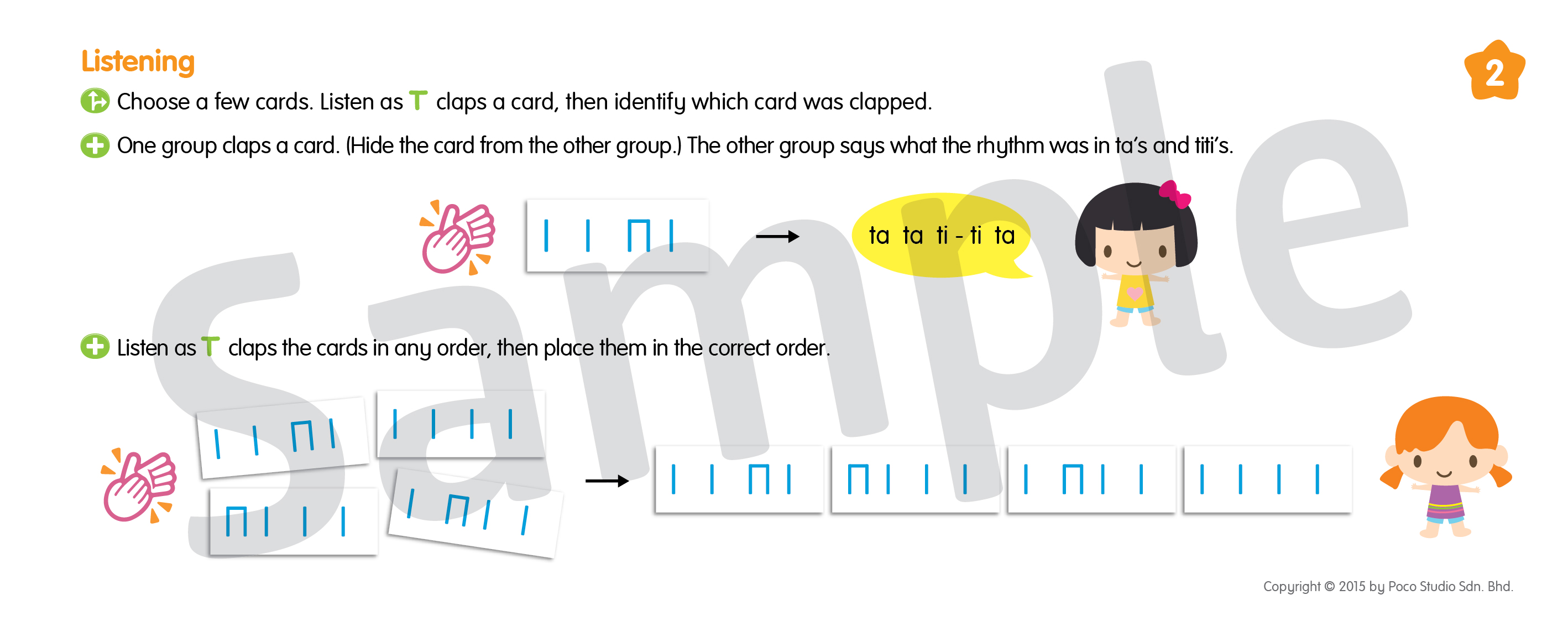 Listening

2

Choose a few cards. Listen as T claps a card, then identify which card was clapped.

One group claps a card. (Hide the card from the other group.) The other group says what the rhythm was in ta's and titi's.

ta ta ti - ti ta

Listen as T claps the cards in any order, then place them in the correct order.

Sample

Copyright © 2015 by Poco Studio Sdn. Bhd.